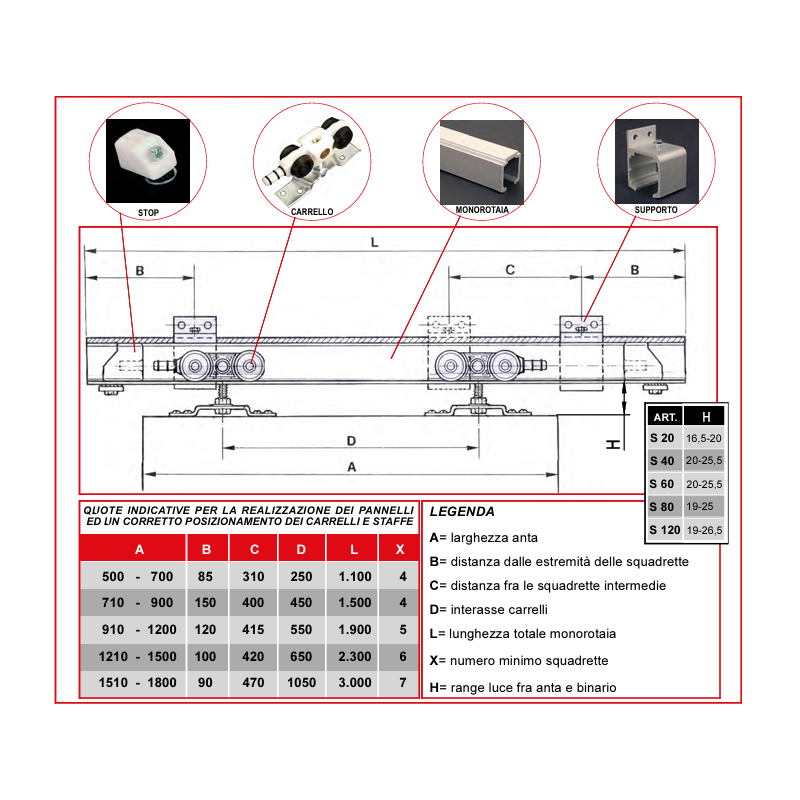 STOP

CARRELLO

MONOROTAIA

SUPPORTO

L

B

C

B

D

A

H

| ART. | H |
|---|---|
| S 20 | 16,5-20 |
| S 40 | 20-25,5 |
| S 60 | 20-25,5 |
| S 80 | 19-25 |
| S 120 | 19-26,5 |

QUOTE INDICATIVE PER LA REALIZZAZIONE DEI PANNELLI ED UN CORRETTO POSIZIONAMENTO DEI CARRELLI E STAFFE

| A | B | C | D | L | X |
|---|---|---|---|---|---|
| 500 - 700 | 85 | 310 | 250 | 1.100 | 4 |
| 710 - 900 | 150 | 400 | 450 | 1.500 | 4 |
| 910 - 1200 | 120 | 415 | 550 | 1.900 | 5 |
| 1210 - 1500 | 100 | 420 | 650 | 2.300 | 6 |
| 1510 - 1800 | 90 | 470 | 1050 | 3.000 | 7 |

LEGENDA

A= larghezza anta

B= distanza dalle estremità delle squadrette

C= distanza fra le squadrette intermedie

D= interasse carrelli

L= lunghezza totale monorotaia

X= numero minimo squadrette

H= range luce fra anta e binario